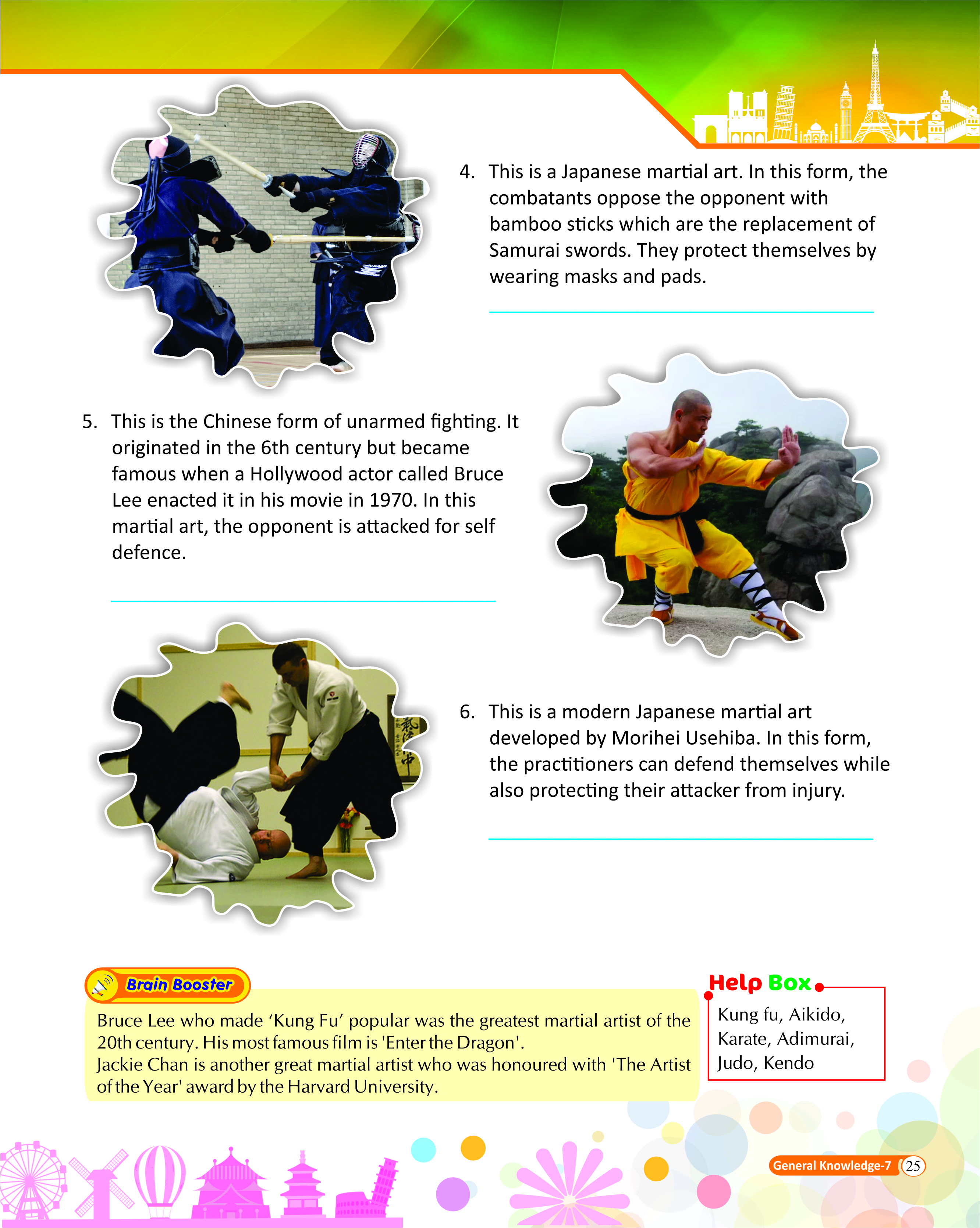 4. This is a Japanese martial art. In this form, the combatants oppose the opponent with bamboo sticks which are the replacement of Samurai swords. They protect themselves by wearing masks and pads.

5. This is the Chinese form of unarmed fighting. It originated in the 6th century but became famous when a Hollywood actor called Bruce Lee enacted it in his movie in 1970. In this martial art, the opponent is attacked for self defence.

6. This is a modern Japanese martial art developed by Morihei Usehiba. In this form, the practitioners can defend themselves while also protecting their attacker from injury.

Brain Booster

Bruce Lee who made ‘Kung Fu’ popular was the greatest martial artist of the 20th century. His most famous film is 'Enter the Dragon'.
Jackie Chan is another great martial artist who was honoured with 'The Artist of the Year' award by the Harvard University.

Help Box

Kung fu, Aikido, Karate, Adimurai, Judo, Kendo

General Knowledge-7 25